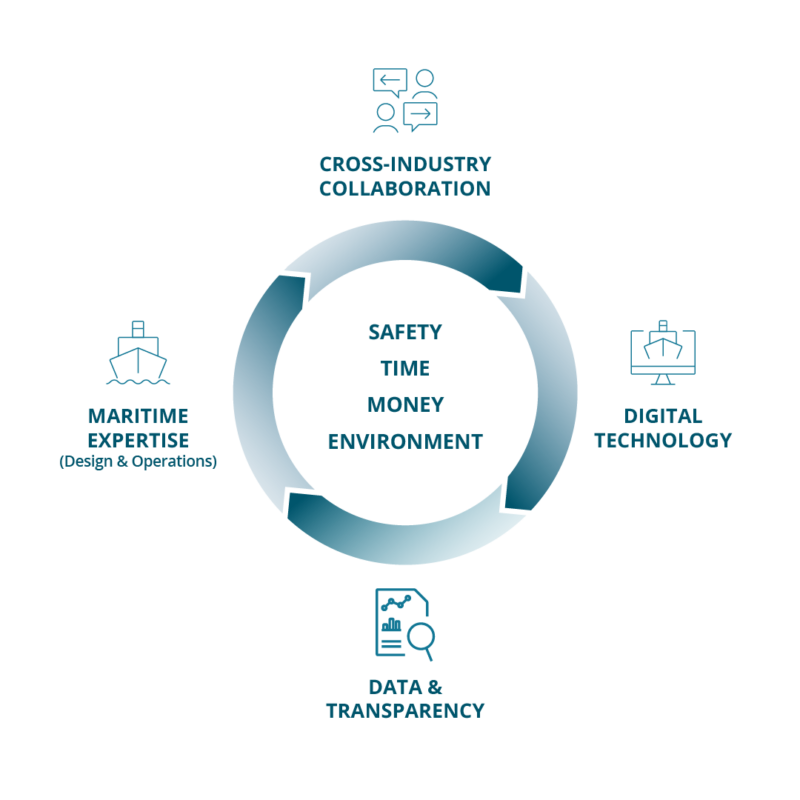 CROSS-INDUSTRY COLLABORATION

MARITIME EXPERTISE
(Design & Operations)

SAFETY
TIME
MONEY
ENVIRONMENT

DIGITAL TECHNOLOGY

DATA & TRANSPARENCY