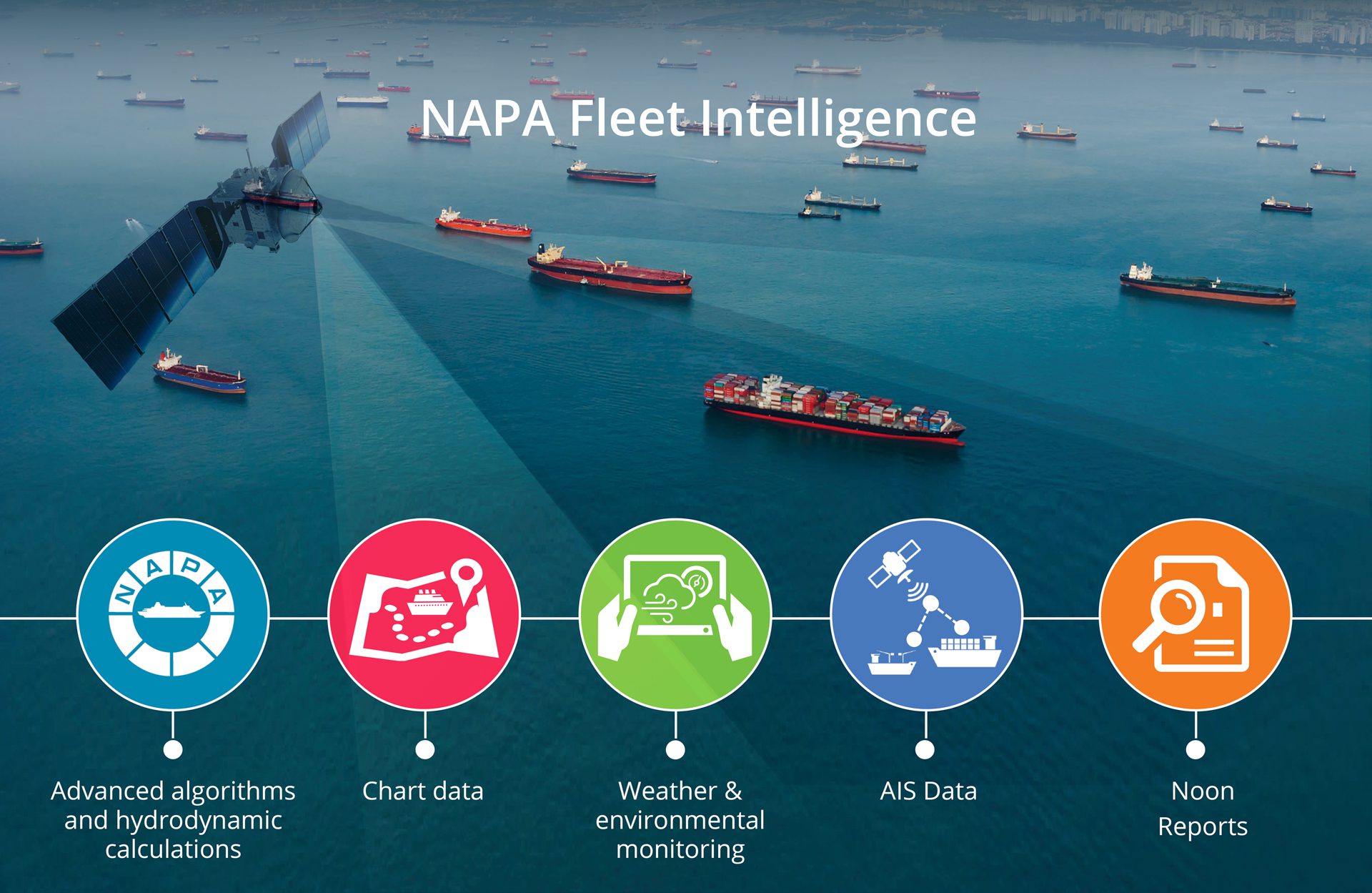 NAPA Fleet Intelligence

NAPA

Advanced algorithms and hydrodynamic calculations

Chart data

Weather & environmental monitoring

AIS Data

Noon Reports